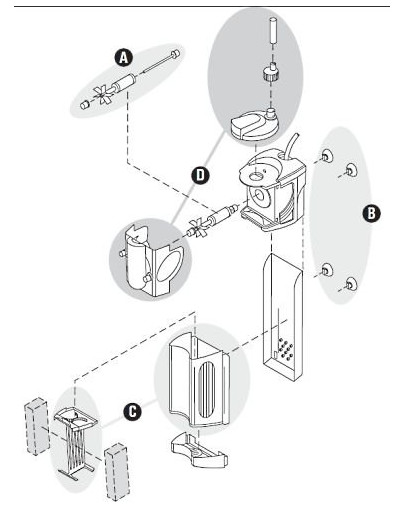 A

D

B

C