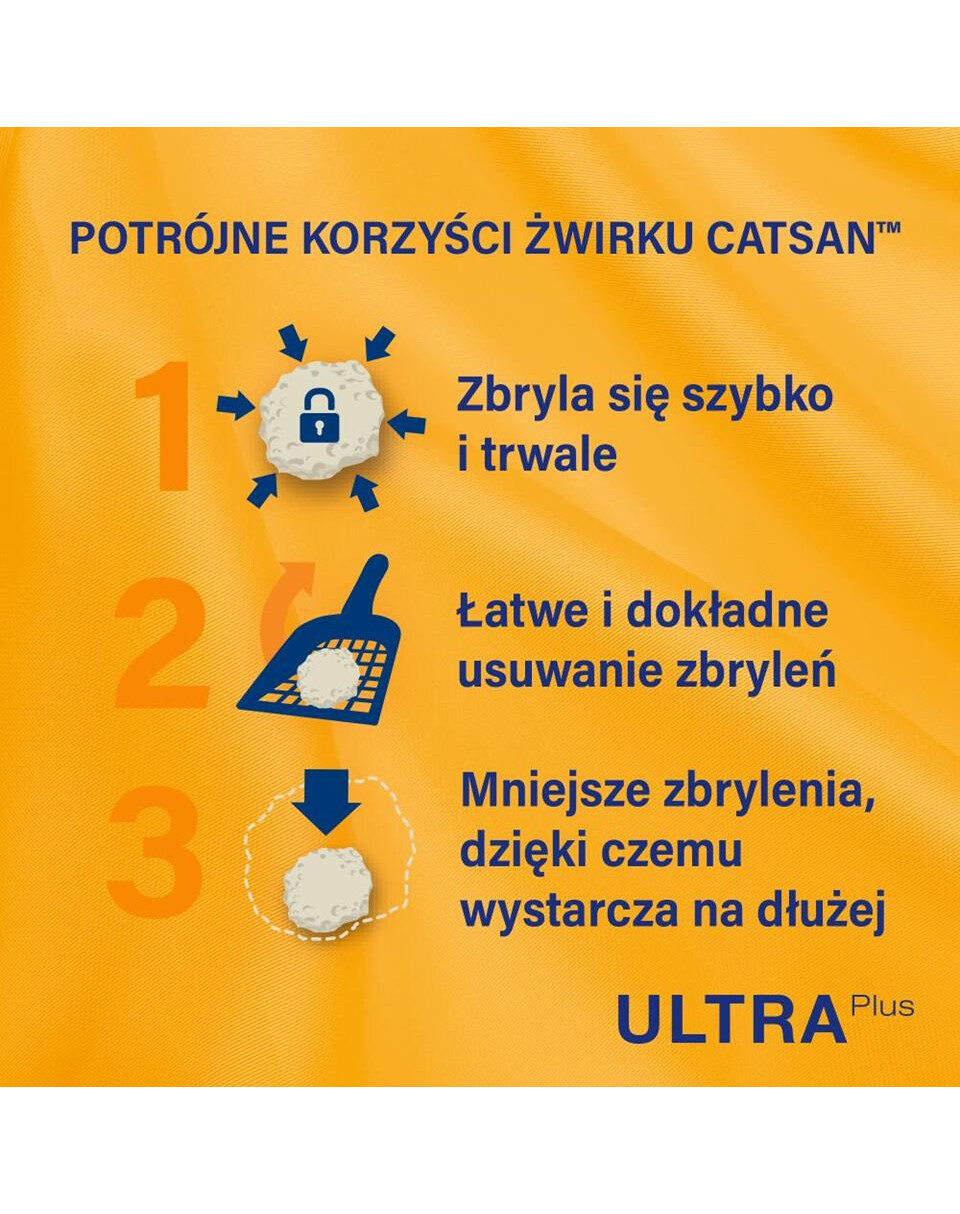 POTRÓJNE KORZYŚCI ŻWIRKU CATSAN™

1 Zbryla się szybko i trwale

2 Łatwe i dokładne usuwanie zbryleń

3 Mniejsze zbrylenia, dzięki czemu wystarcza na dłużej

ULTRA Plus